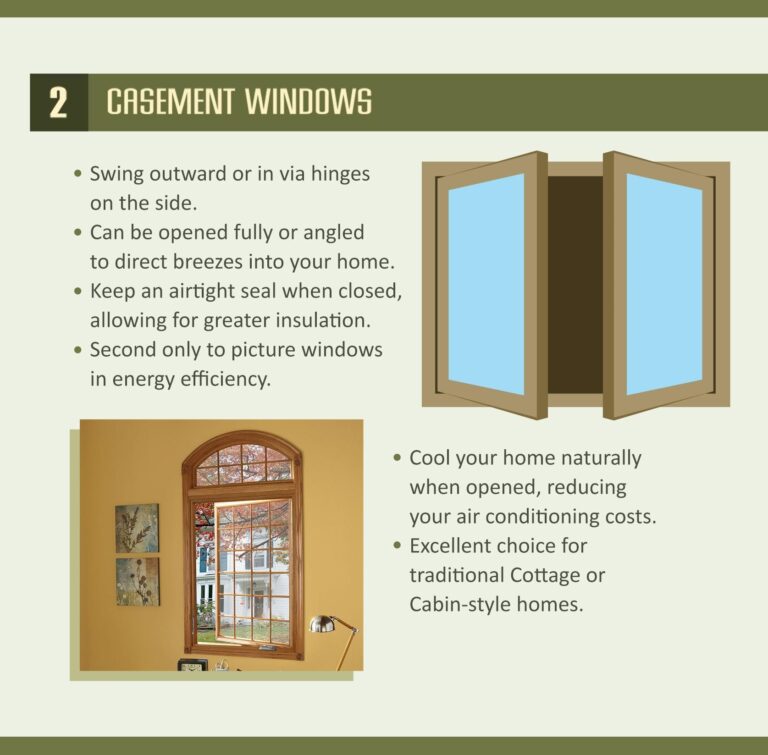 2 CASEMENT WINDOWS

• Swing outward or in via hinges on the side.
• Can be opened fully or angled to direct breezes into your home.
• Keep an airtight seal when closed, allowing for greater insulation.
• Second only to picture windows in energy efficiency.

• Cool your home naturally when opened, reducing your air conditioning costs.
• Excellent choice for traditional Cottage or Cabin-style homes.